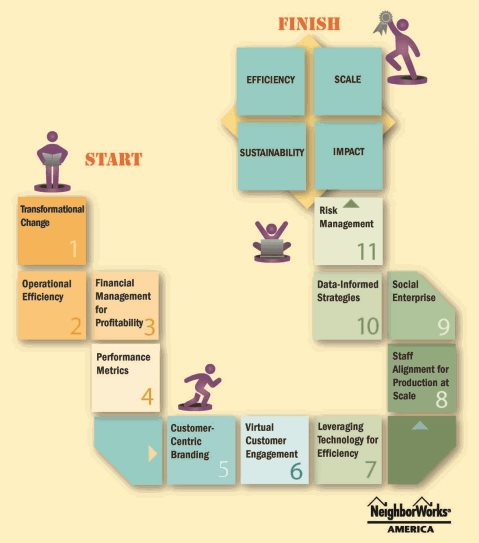 FINISH

EFFICIENCY

SCALE

SUSTAINABILITY

IMPACT

START

Transformational Change 1

Operational Efficiency 2

Financial Management for Profitability 3

Performance Metrics 4

Customer-Centric Branding 5

Virtual Customer Engagement 6

Leveraging Technology for Efficiency 7

Staff Alignment for Production at Scale 8

Social Enterprise 9

Data-Informed Strategies 10

Risk Management 11

NeighborWorks® AMERICA